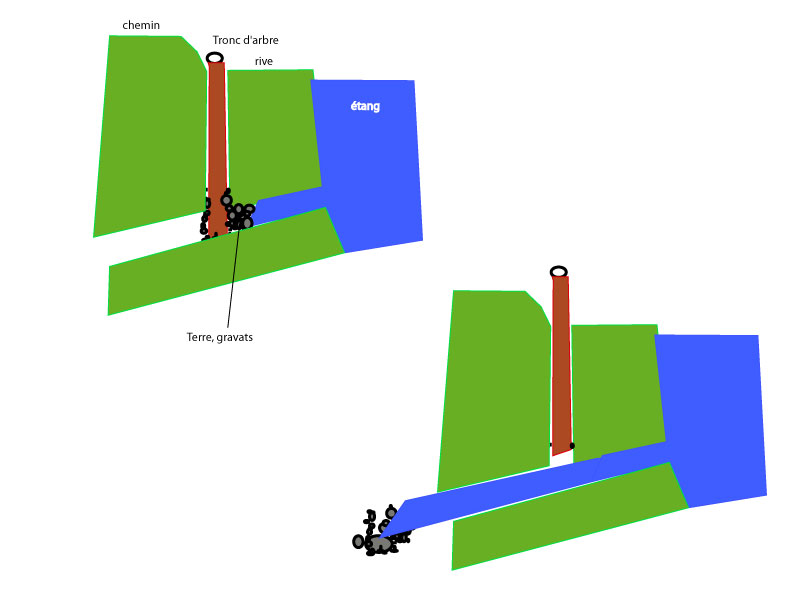 chemin
Tronc d'arbre
rive
étang
Terre, gravats